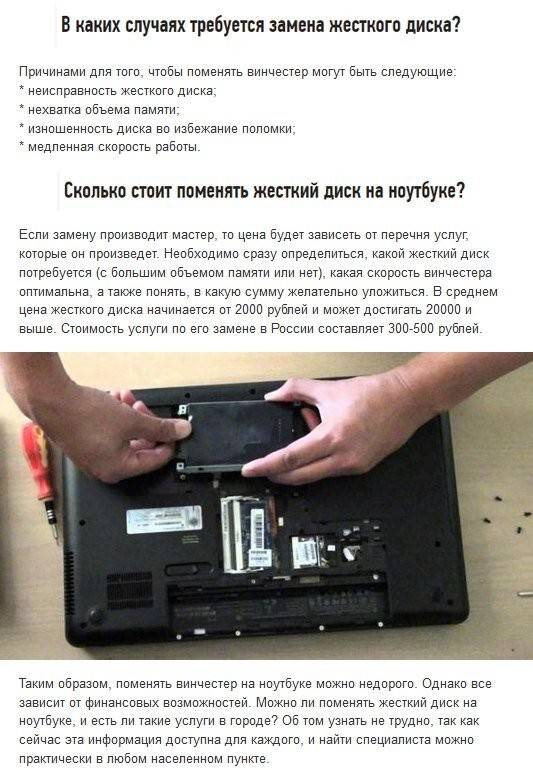 В каких случаях требуется замена жесткого диска?

Причинами для того, чтобы поменять винчестер могут быть следующие:
* неисправность жесткого диска;
* нехватка объема памяти;
* изношенность диска во избежание поломки;
* медленная скорость работы.

Сколько стоит поменять жесткий диск на ноутбуке?

Если замену производит мастер, то цена будет зависеть от перечня услуг, которые он произведет. Необходимо сразу определиться, какой жесткий диск потребуется (с большим объемом памяти или нет), какая скорость винчестера оптимальна, а также понять, в какую сумму желательно уложиться. В среднем цена жесткого диска начинается от 2000 рублей и может достигать 20000 и выше. Стоимость услуги по его замене в России составляет 300-500 рублей.

Таким образом, поменять винчестер на ноутбуке можно недорого. Однако все зависит от финансовых возможностей. Можно ли поменять жесткий диск на ноутбуке, и есть ли такие услуги в городе? Об том узнать не трудно, так как сейчас эта информация доступна для каждого, и найти специалиста можно практически в любом населенном пункте.